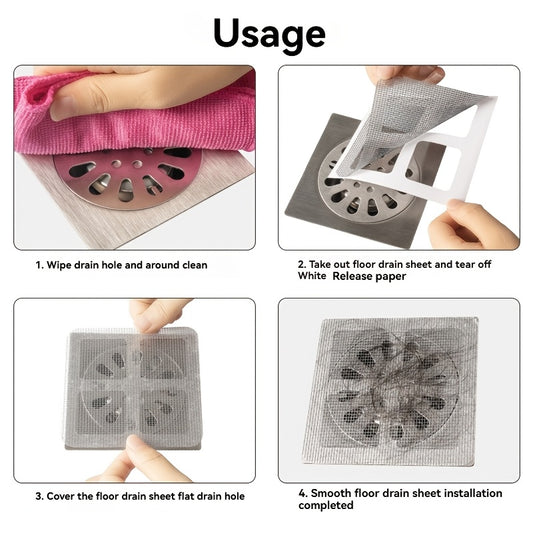 Usage

1. Wipe drain hole and around clean

2. Take out floor drain sheet and tear off White Release paper

3. Cover the floor drain sheet flat drain hole

4. Smooth floor drain sheet installation completed