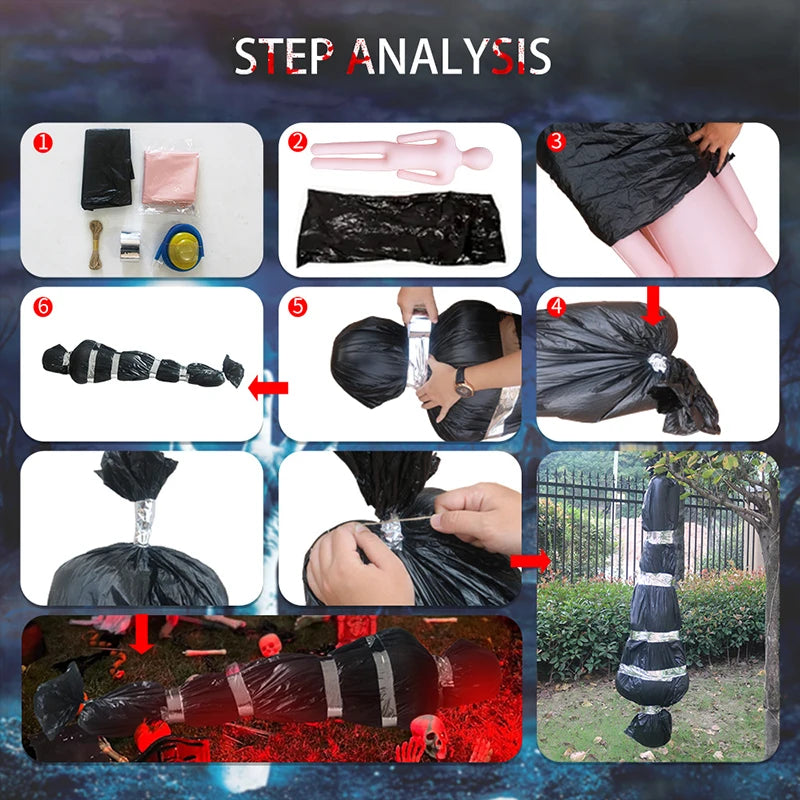 STEP ANALYSIS

1

2

3

6

5

4