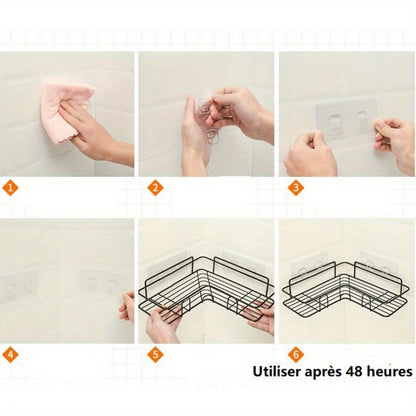 1

2

3

4

5

6

Utiliser après 48 heures