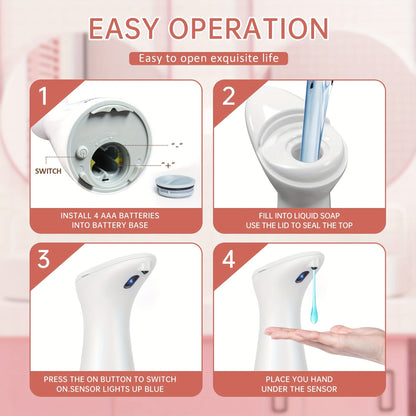 EASY OPERATION

Easy to open exquisite life

1

SWITCH

"-"

"+"

INSTALL 4 AAA BATTERIES INTO BATTERY BASE

2

FILL INTO LIQUID SOAP USE THE LID TO SEAL THE TOP

3

PRESS THE ON BUTTON TO SWITCH ON.SENSOR LIGHTS UP BLUE

4

PLACE YOU HAND UNDER THE SENSOR