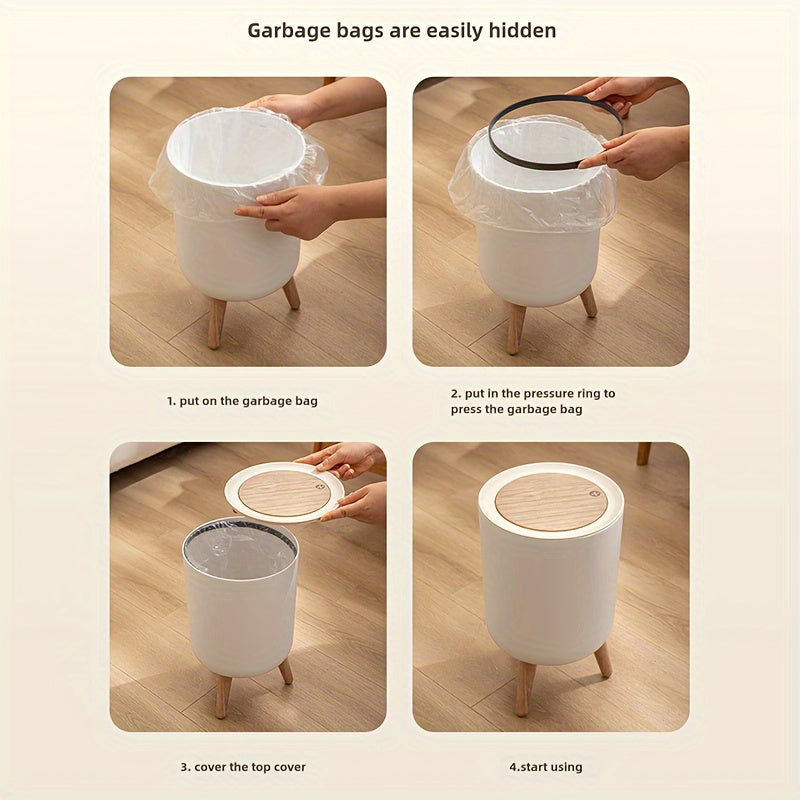 Garbage bags are easily hidden

1. put on the garbage bag

2. put in the pressure ring to press the garbage bag

3. cover the top cover

4.start using