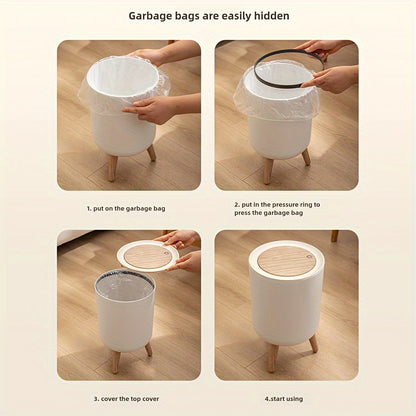 Garbage bags are easily hidden

1. put on the garbage bag

2. put in the pressure ring to press the garbage bag

3. cover the top cover

4.start using