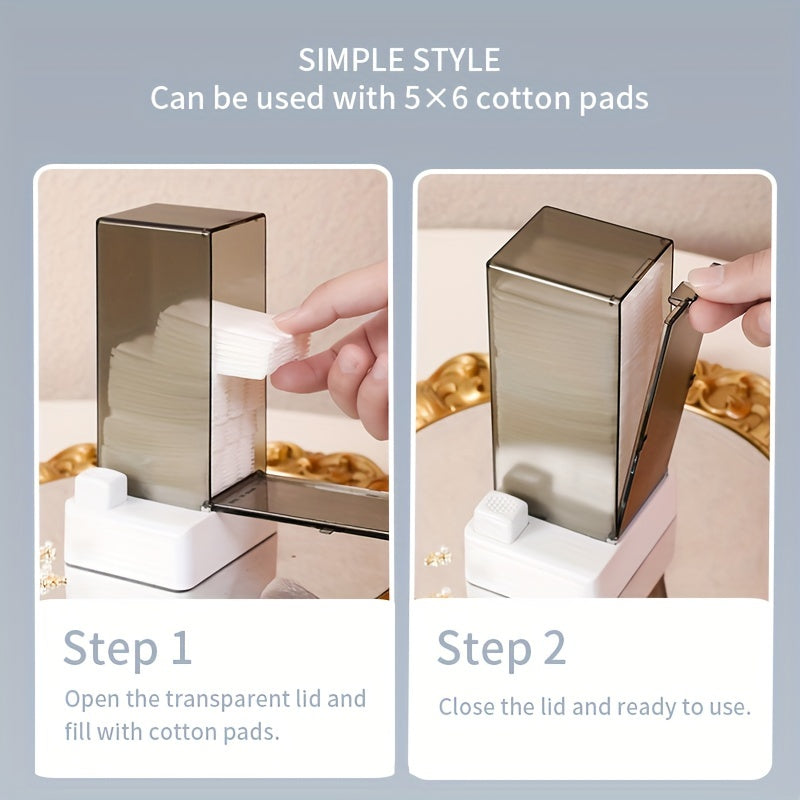 SIMPLE STYLE
Can be used with 5×6 cotton pads

Step 1

Open the transparent lid and fill with cotton pads.

Step 2

Close the lid and ready to use.