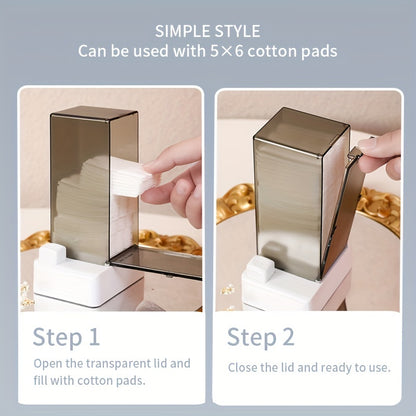 SIMPLE STYLE
Can be used with 5×6 cotton pads

Step 1
Open the transparent lid and fill with cotton pads.

Step 2
Close the lid and ready to use.