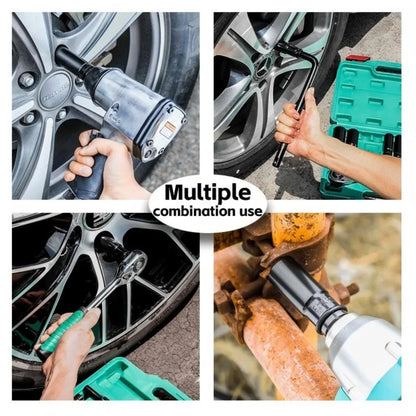 Multiple
combination use