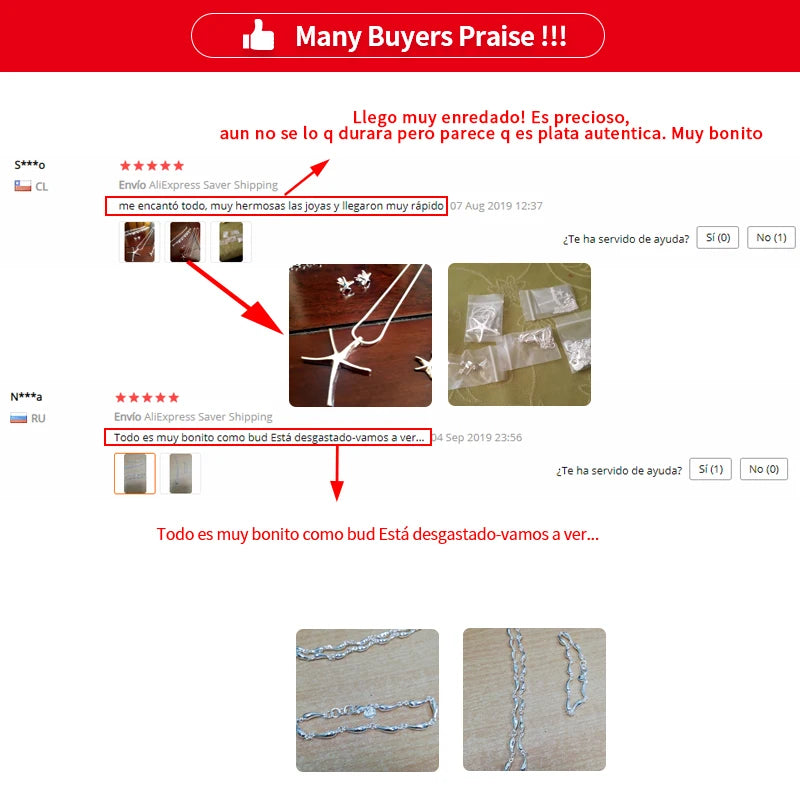 Many Buyers Praise !!!

Llego muy enredado! Es precioso,
aun no se lo q durara pero parece q es plata autentica. Muy bonito

S***o
CL
Envío AliExpress Saver Shipping
me encantó todo, muy hermosas las joyas y llegaron muy rápido 07 Aug 2019 12:37
¿Te ha servido de ayuda? Sí (0) No (1)

N***a
RU
Envío AliExpress Saver Shipping
Todo es muy bonito como bud Está desgastado-vamos a ver... 04 Sep 2019 23:56
¿Te ha servido de ayuda? Sí (1) No (0)

Todo es muy bonito como bud Está desgastado-vamos a ver...