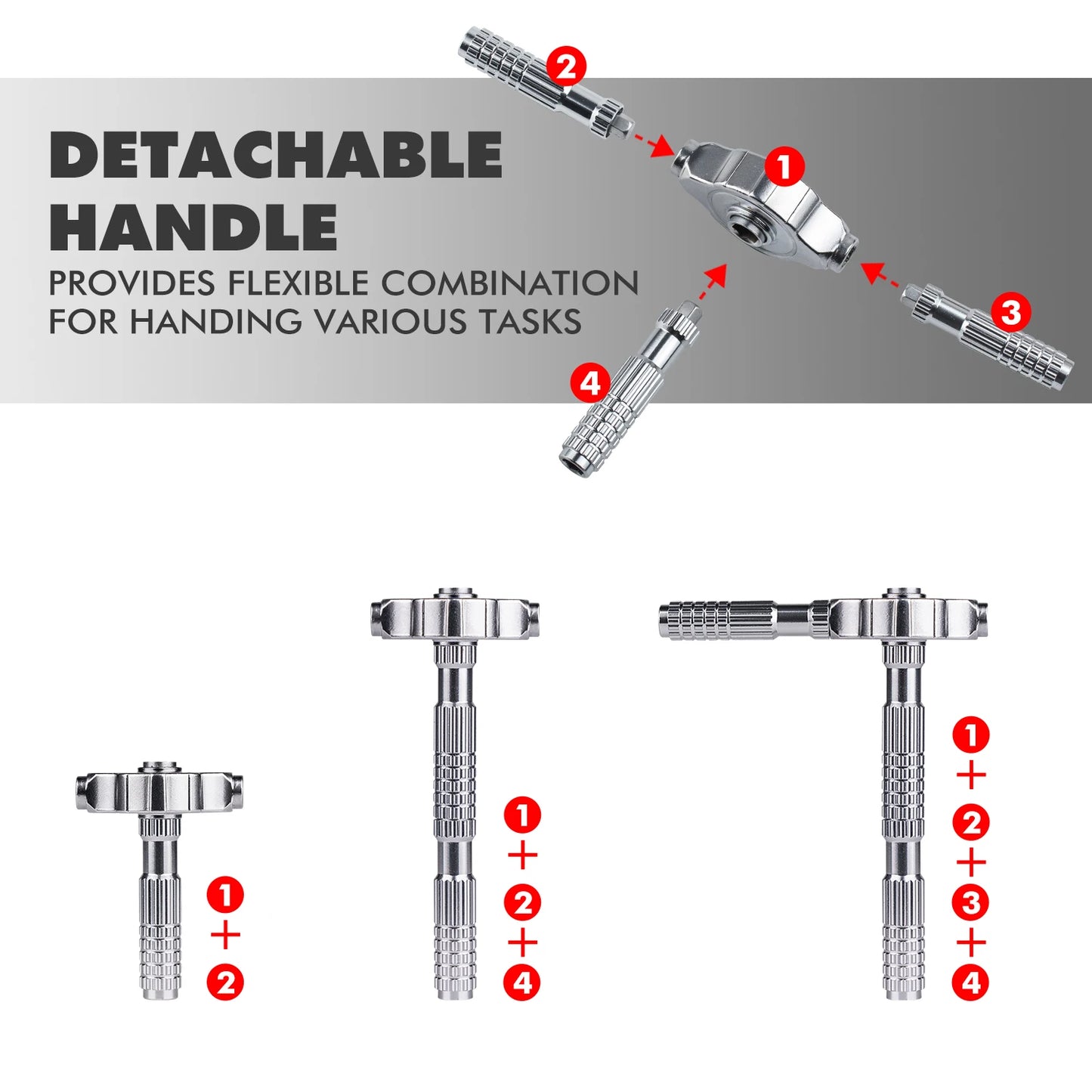 DETACHABLE HANDLE

PROVIDES FLEXIBLE COMBINATION FOR HANDING VARIOUS TASKS

2

1

3

4

1
+
2

1
+
2
+
4

1
+
2
+
3
+
4