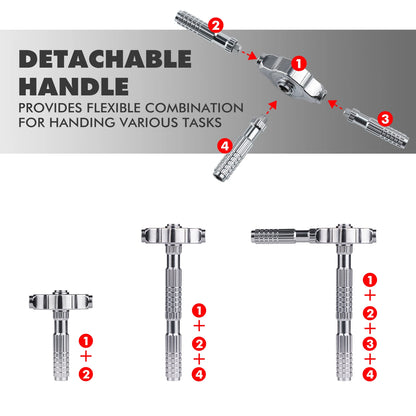 DETACHABLE HANDLE

PROVIDES FLEXIBLE COMBINATION FOR HANDING VARIOUS TASKS

2

1

3

4

1
+
2

1
+
2
+
4

1
+
2
+
3
+
4