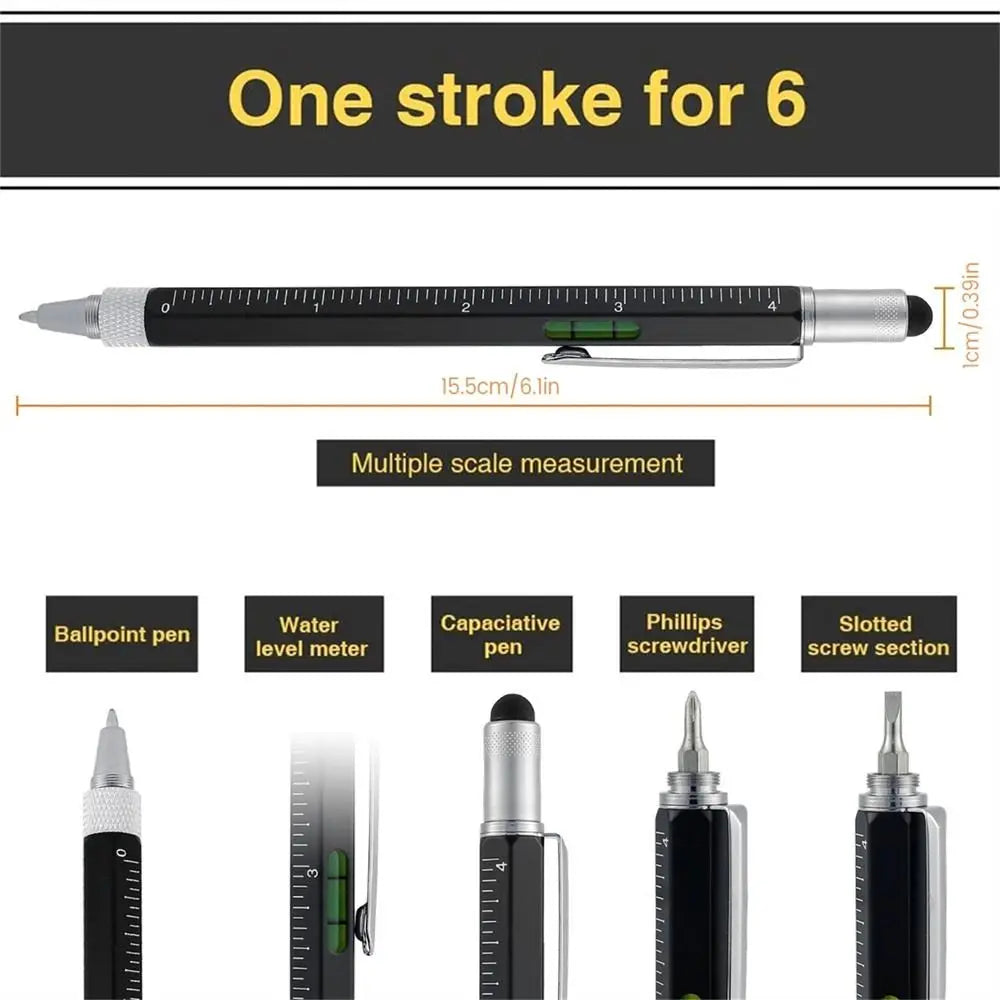 One stroke for 6

0 1 2 3 4

1cm/0.39in

15.5cm/6.1in

Multiple scale measurement

Ballpoint pen

Water level meter

Capaciative pen

Phillips screwdriver

Slotted screw section

0

3

4

4

4