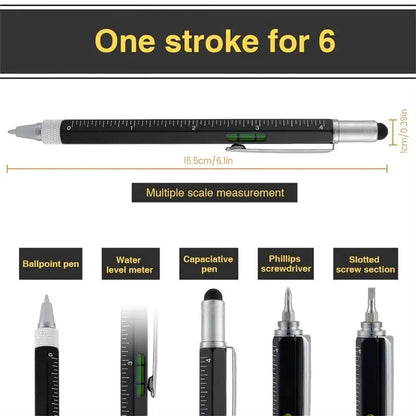 One stroke for 6

0 1 2 3 4

1cm/0.39in

15.5cm/6.1in

Multiple scale measurement

Ballpoint pen

Water level meter

Capaciative pen

Phillips screwdriver

Slotted screw section

0

3

4