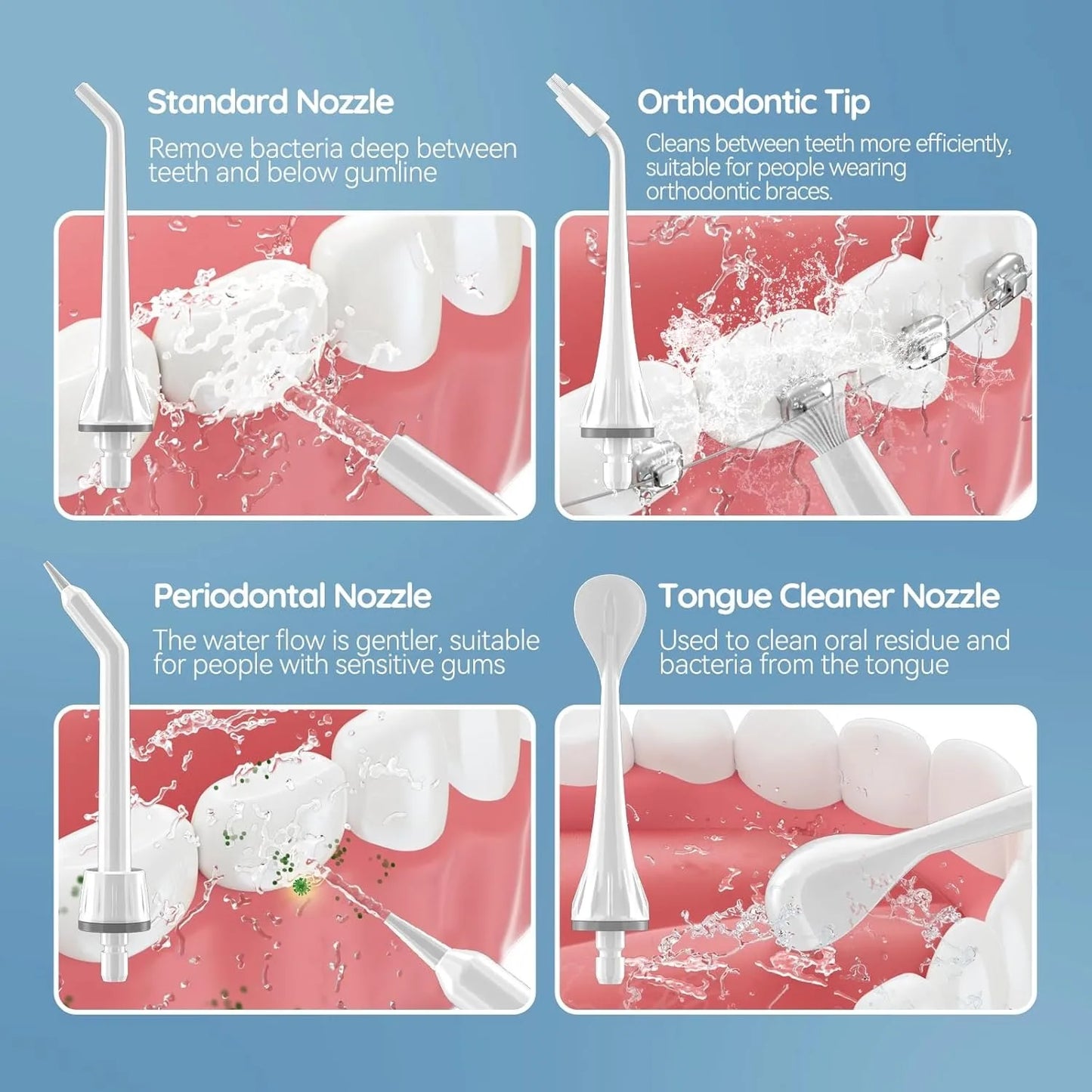 Standard Nozzle

Remove bacteria deep between teeth and below gumline

Orthodontic Tip

Cleans between teeth more efficiently, suitable for people wearing orthodontic braces.

Periodontal Nozzle

The water flow is gentler, suitable for people with sensitive gums

Tongue Cleaner Nozzle

Used to clean oral residue and bacteria from the tongue