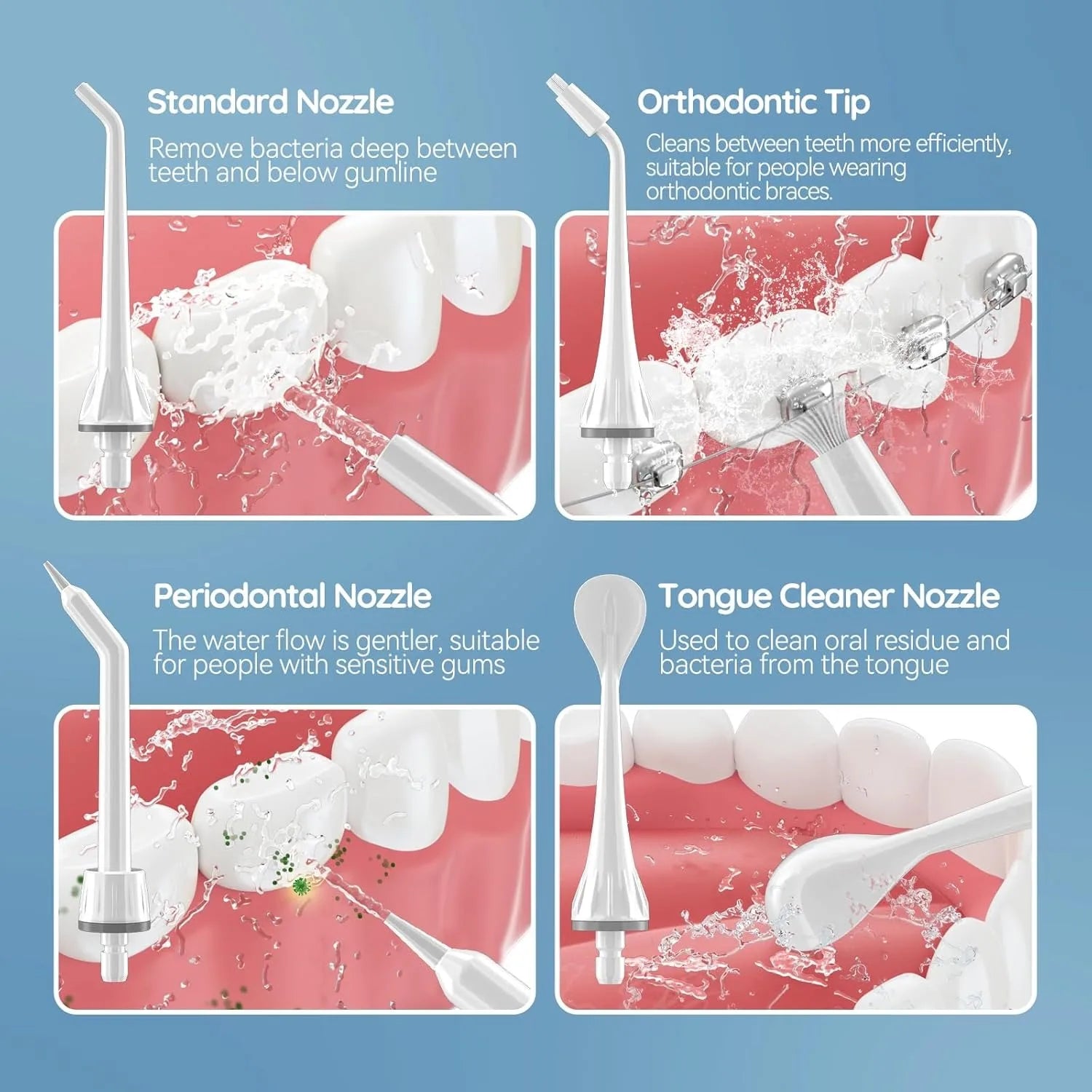 Standard Nozzle

Remove bacteria deep between teeth and below gumline

Orthodontic Tip

Cleans between teeth more efficiently, suitable for people wearing orthodontic braces.

Periodontal Nozzle

The water flow is gentler, suitable for people with sensitive gums

Tongue Cleaner Nozzle

Used to clean oral residue and bacteria from the tongue