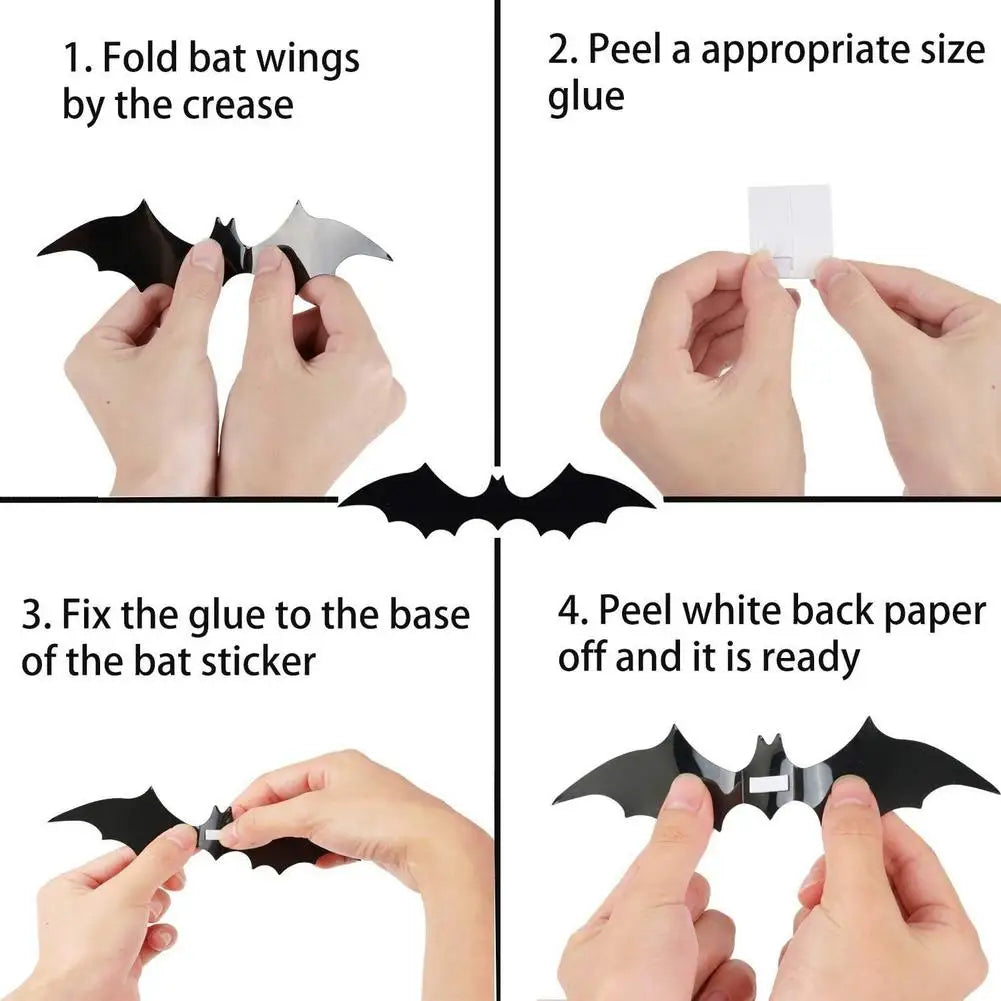 1. Fold bat wings by the crease

2. Peel a appropriate size glue

3. Fix the glue to the base of the bat sticker

4. Peel white back paper off and it is ready