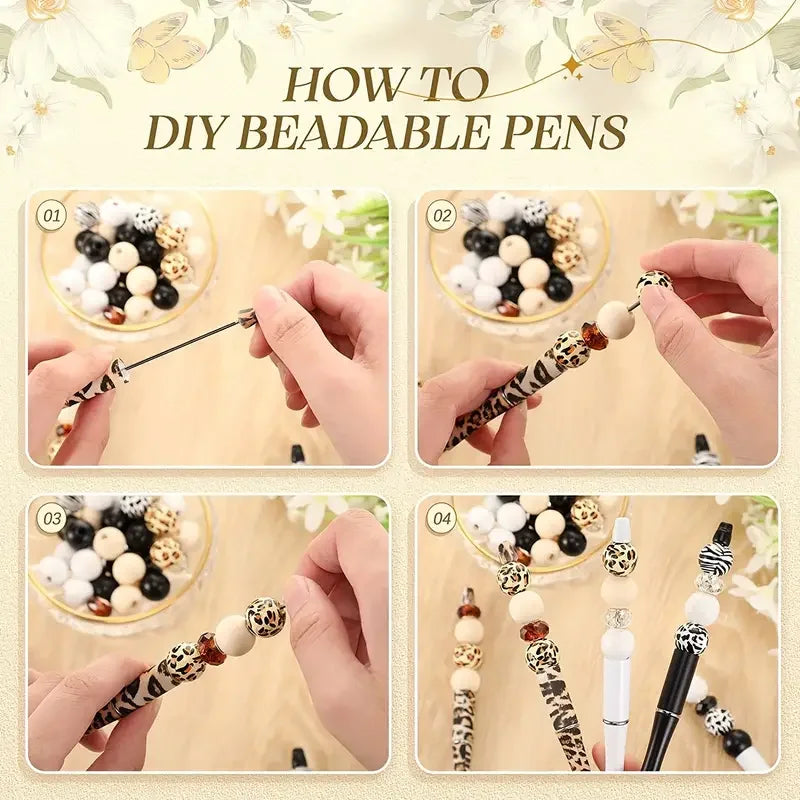 HOW TO
DIY BEADABLE PENS

01

02

03

04