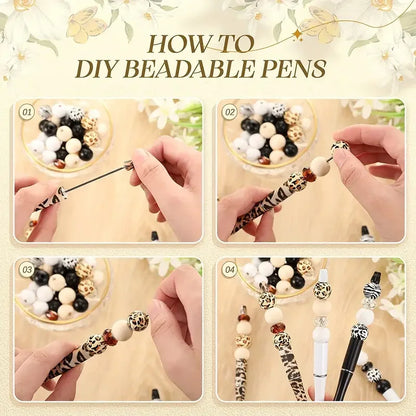 HOW TO
DIY BEADABLE PENS

01

02

03

04