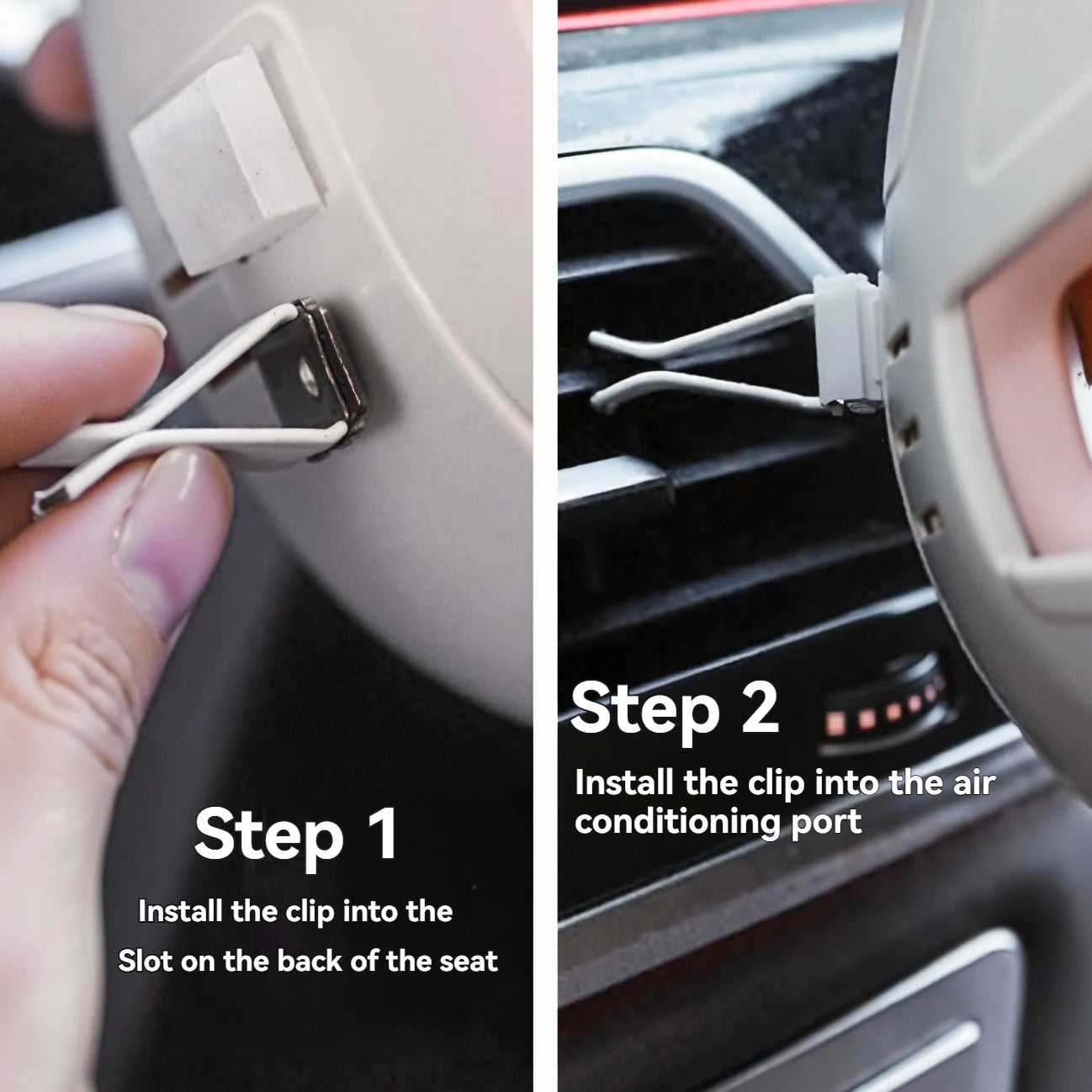 Step 1
Install the clip into the Slot on the back of the seat

Step 2
Install the clip into the air conditioning port