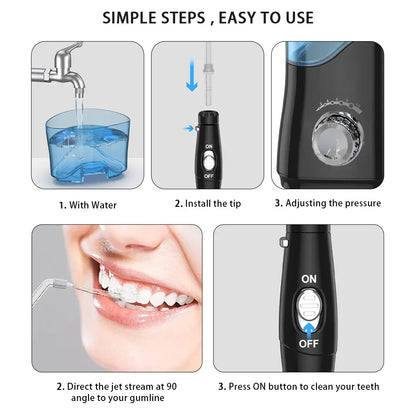 SIMPLE STEPS , EASY TO USE

ON

OFF

1. With Water

2. Install the tip

3. Adjusting the pressure

ON

OFF

2. Direct the jet stream at 90 angle to your gumline

3. Press ON button to clean your teeth