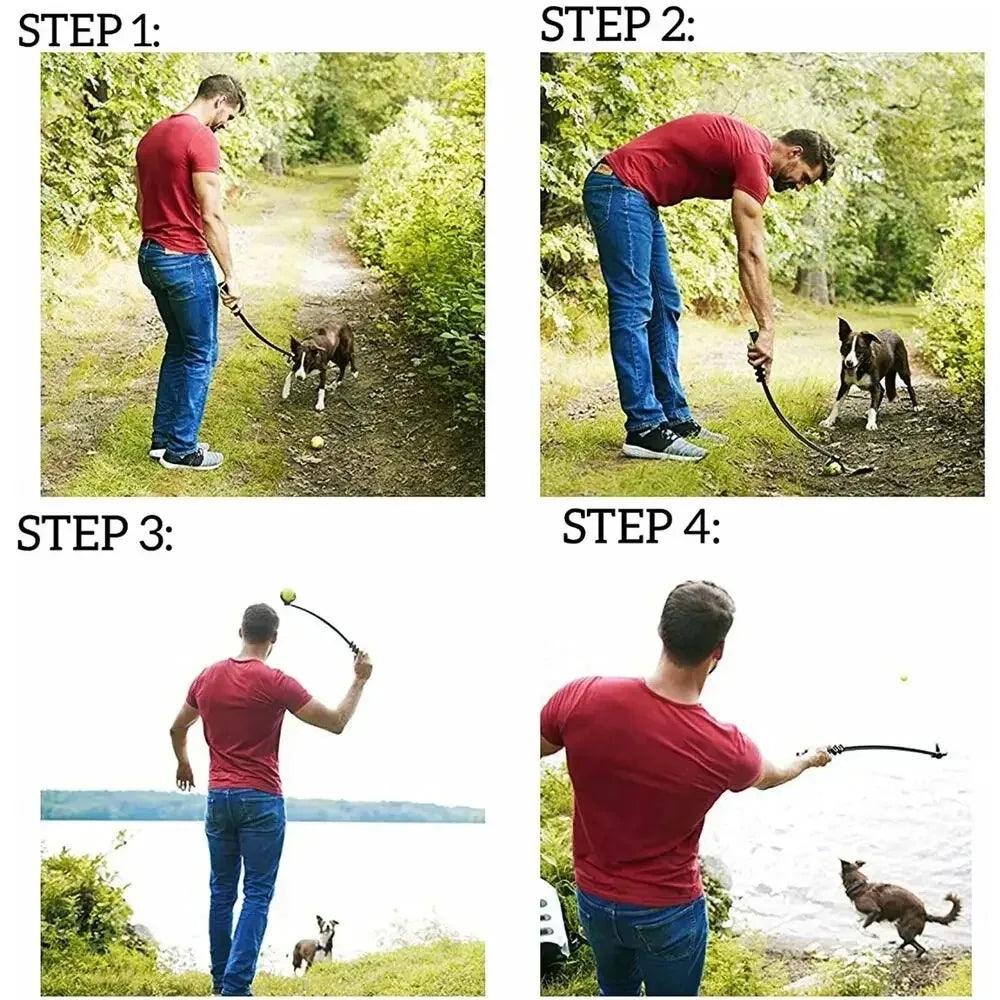 STEP 1:

STEP 2:

STEP 3:

STEP 4: