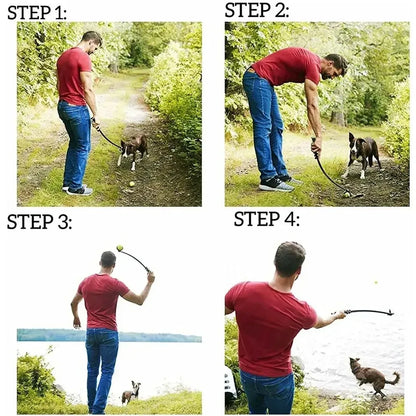 STEP 1:

STEP 2:

STEP 3:

STEP 4: