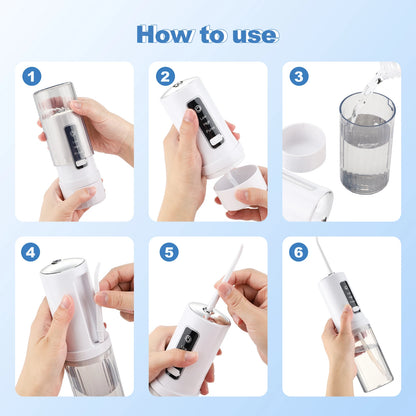 How to use

1

2

3

4

5

6