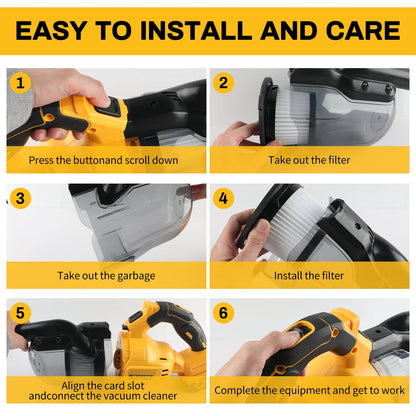 EASY TO INSTALL AND CARE

1
Press the buttonand scroll down

2
Take out the filter

3
Take out the garbage

4
Install the filter

5
Align the card slot andconnect the vacuum cleaner

6
Complete the equipment and get to work