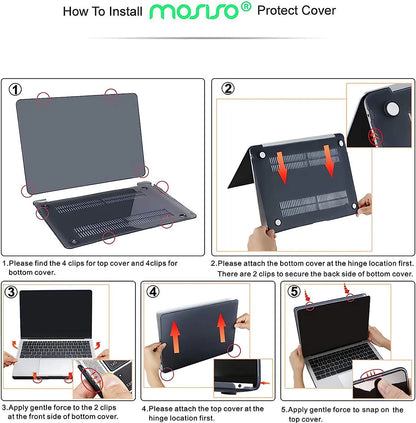 How To Install mosiso® Protect Cover

①

1.Please find the 4 clips for top cover and 4clips for bottom cover.

②

2.Please attach the bottom cover at the hinge location first. There are 2 clips to secure the back side of bottom cover.

③

3.Apply gentle force to the 2 clips at the front side of bottom cover.

④

4.Please attach the top cover at the hinge location first.

⑤

5.Apply gentle force to snap on the top cover.