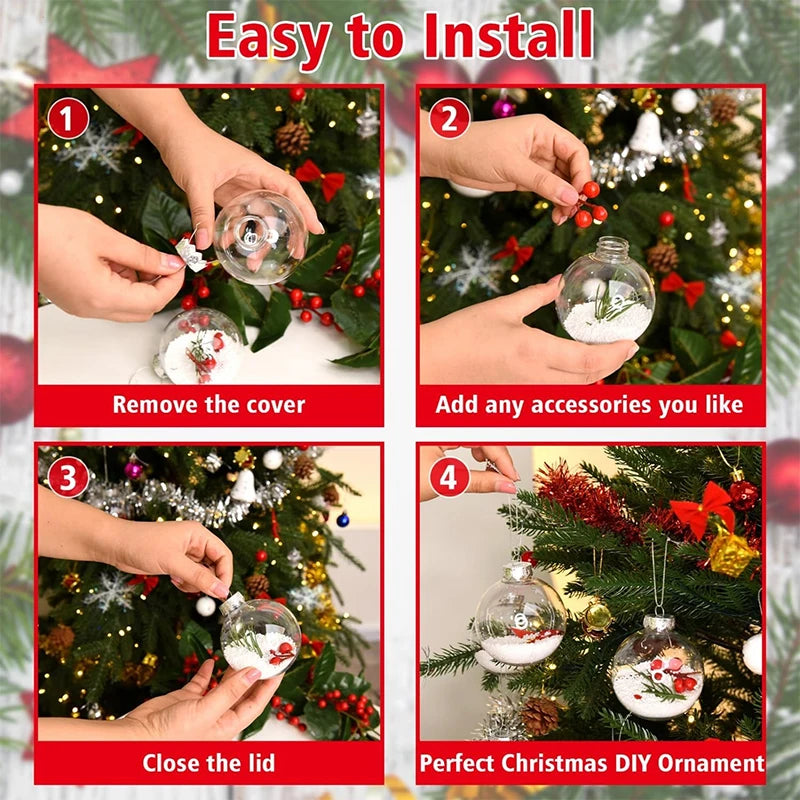 Easy to Install

1

Remove the cover

2

Add any accessories you like

3

Close the lid

4

Perfect Christmas DIY Ornament