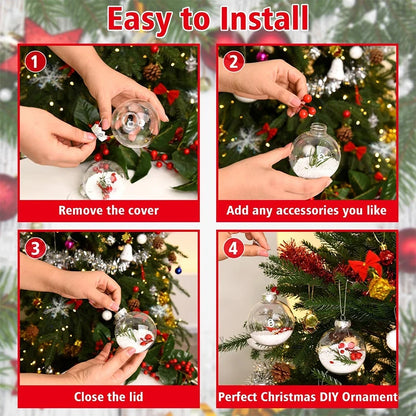 Easy to Install

1
Remove the cover

2
Add any accessories you like

3
Close the lid

4
Perfect Christmas DIY Ornament