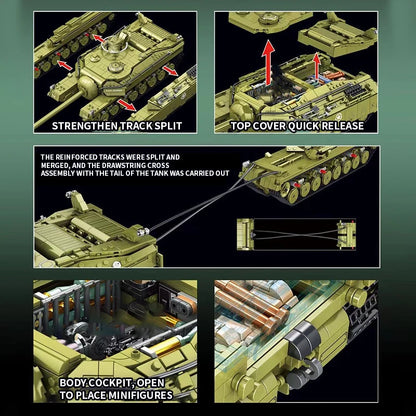 STRENGTHEN TRACK SPLIT

TOP COVER QUICK RELEASE

THE REINFORCED TRACKS WERE SPLIT AND MERGED, AND THE DRAWSTRING CROSS ASSEMBLY WITH THE TAIL OF THE TANK WAS CARRIED OUT

BODY COCKPIT, OPEN TO PLACE MINIFIGURES