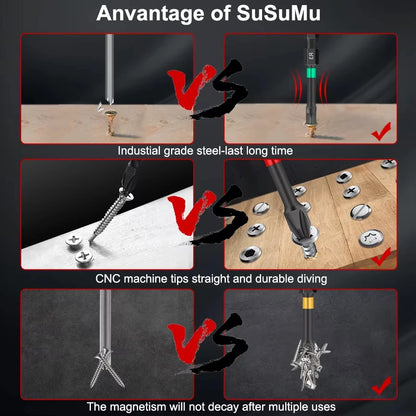 Anvantage of SuSuMu

VS

Industial grade steel-last long time

VS

CNC machine tips straight and durable diving

VS

The magnetism will not decay after multiple uses