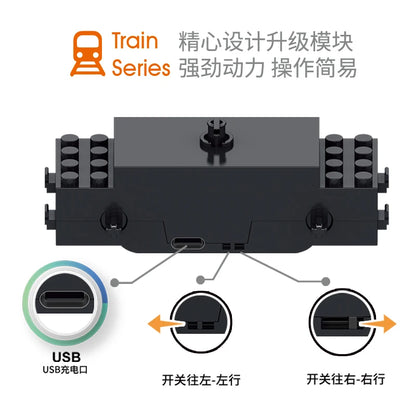 Train Series 精心设计升级模块 强劲动力 操作简易

USB
USB充电口

开关往左-左行

开关往右-右行