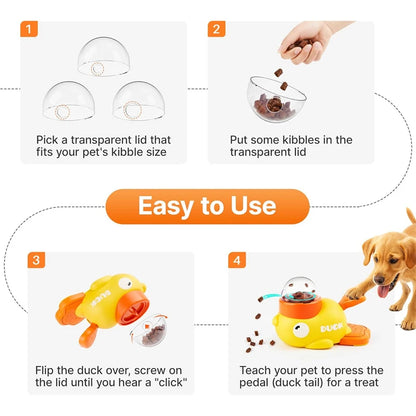 1

Pick a transparent lid that fits your pet's kibble size

2

Put some kibbles in the transparent lid

Easy to Use

3

DUCK

Flip the duck over, screw on the lid until you hear a "click"

4

DUCK

Teach your pet to press the pedal (duck tail) for a treat