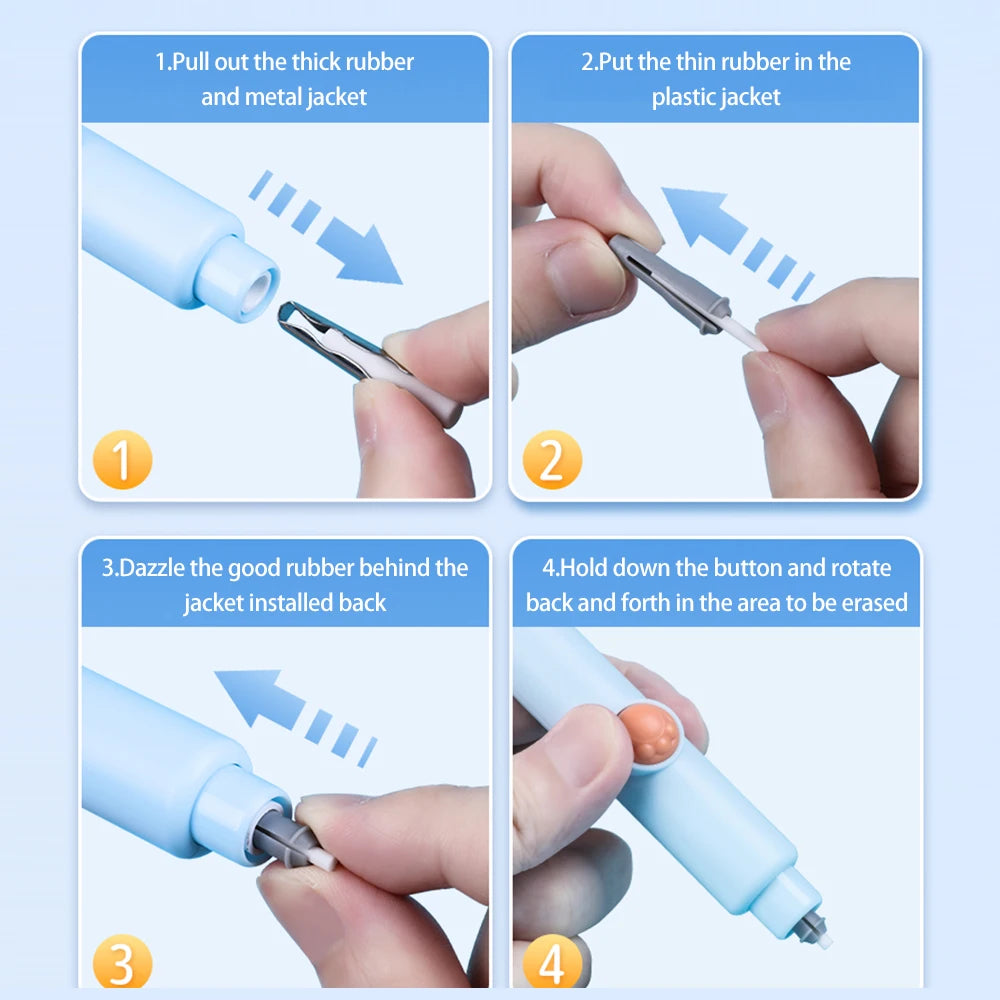 1.Pull out the thick rubber and metal jacket

1

2.Put the thin rubber in the plastic jacket

2

3.Dazzle the good rubber behind the jacket installed back

3

4.Hold down the button and rotate back and forth in the area to be erased

4