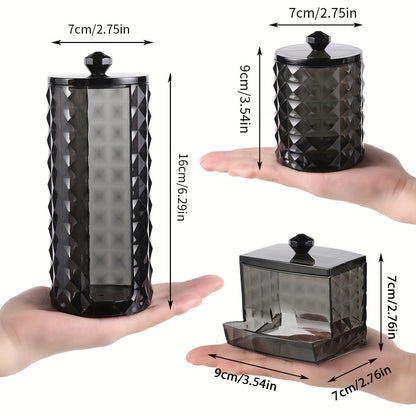 7cm/2.75in

16cm/6.29in

7cm/2.75in

9cm/3.54in

7cm/2.76in

9cm/3.54in

7cm/2.76in