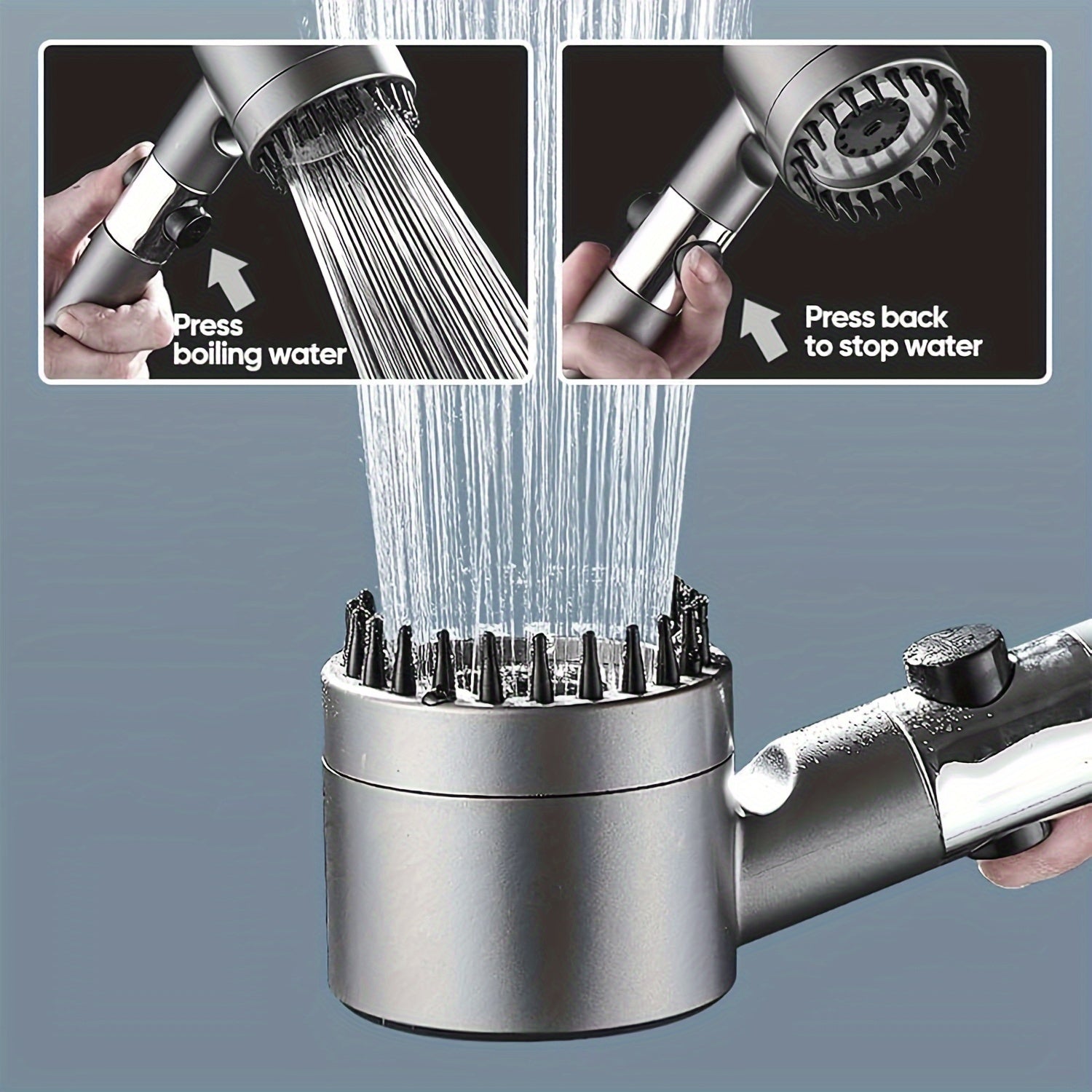 Press boiling water

Press back to stop water